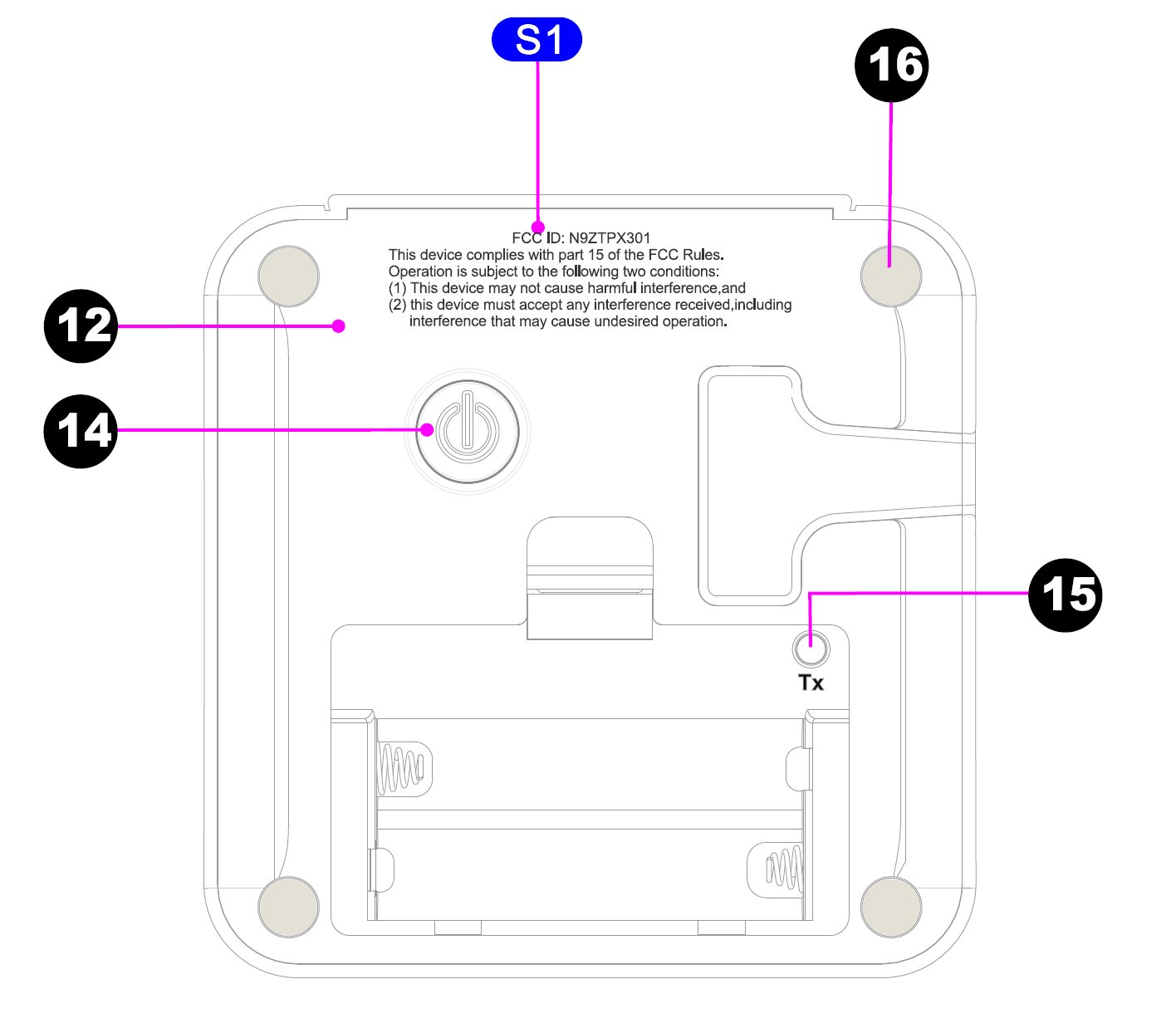 S1

16

FCC ID: N9ZTPX301
This device complies with part 15 of the FCC Rules.
Operation is subject to the following two conditions:
(1) This device may not cause harmful interference,and
(2) this device must accept any interference received,including interference that may cause undesired operation.

12

14

15

Tx